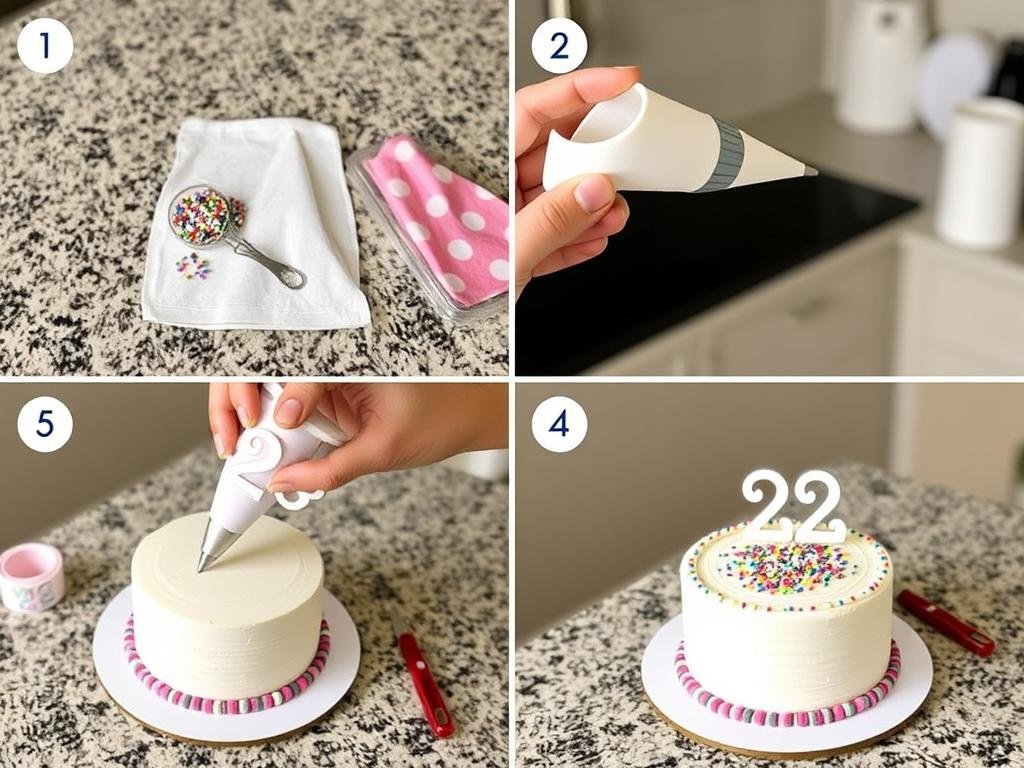 1

2

5

4

22