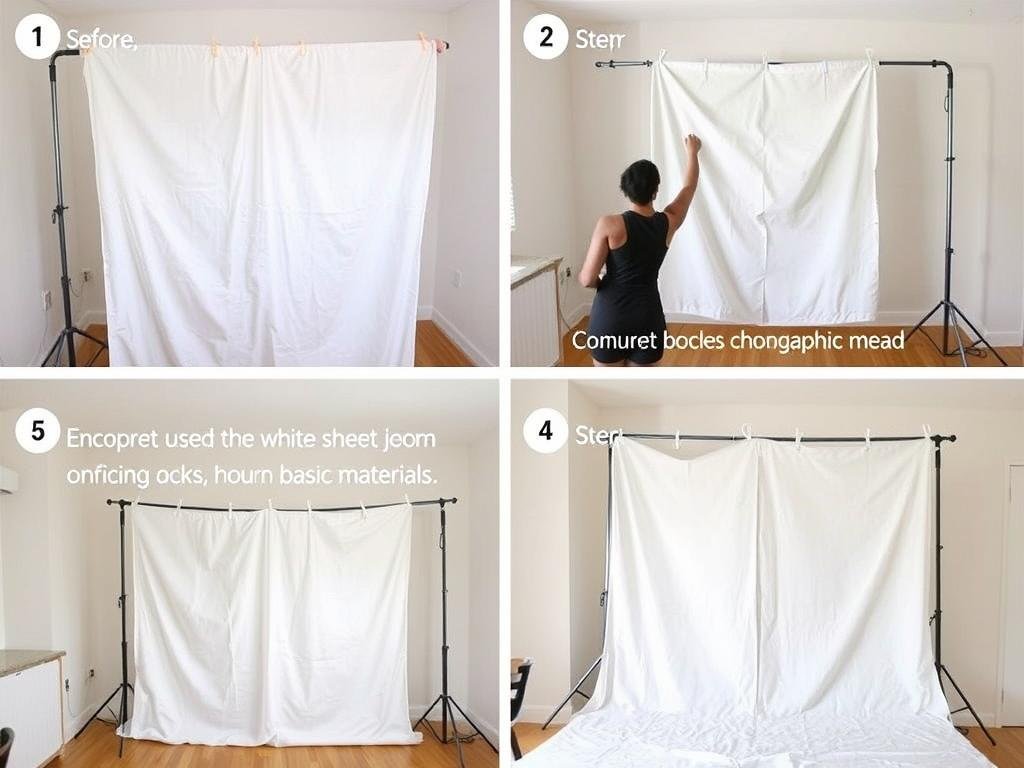 1 Sefore,

2 Sterr

Comuret bocles chongaphic mead

5 Encopret used the white sheet jeom onficing ocks, hourn basic materials.

4 Sterr