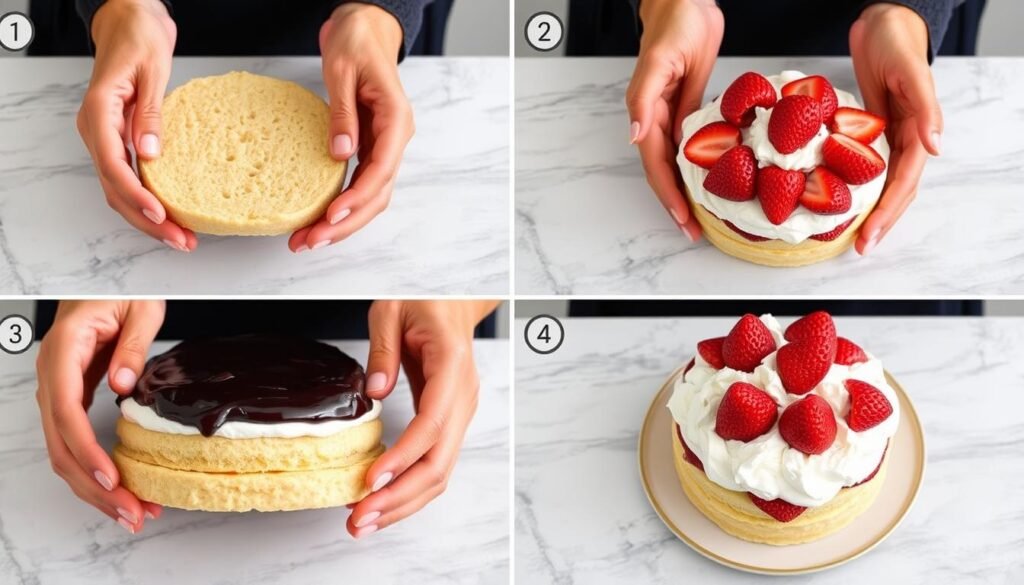 1

2

3

4