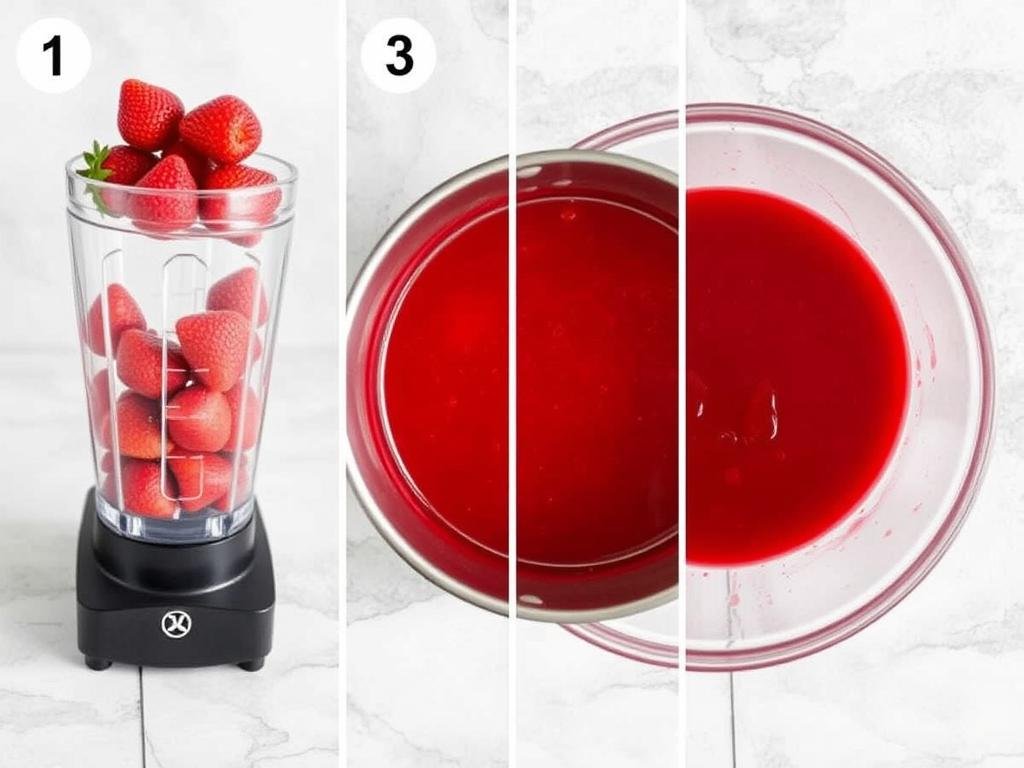 1

3