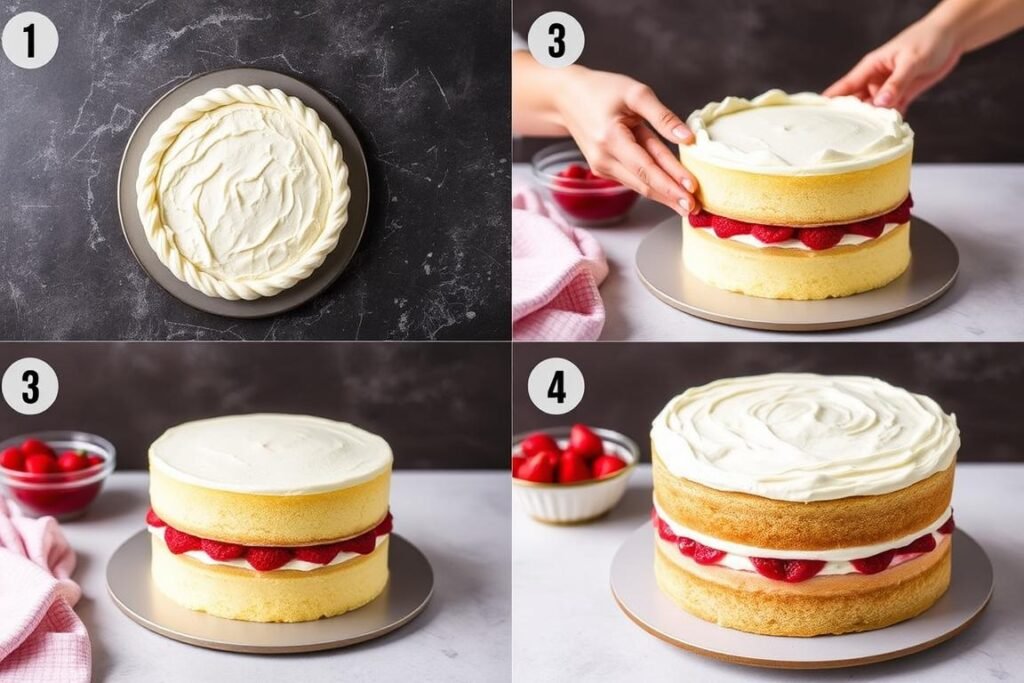 1

3

3

4