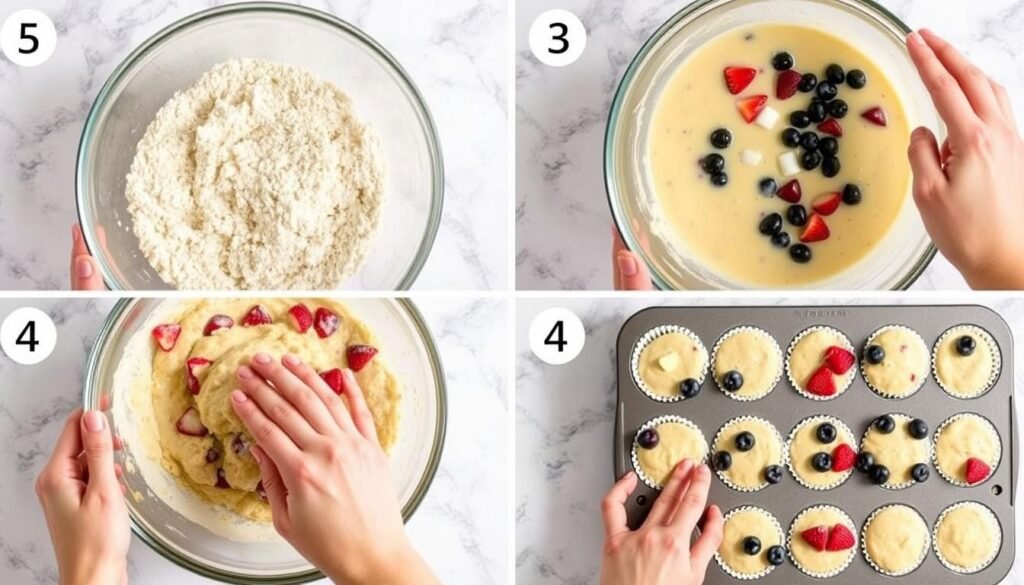 5

3

4

4